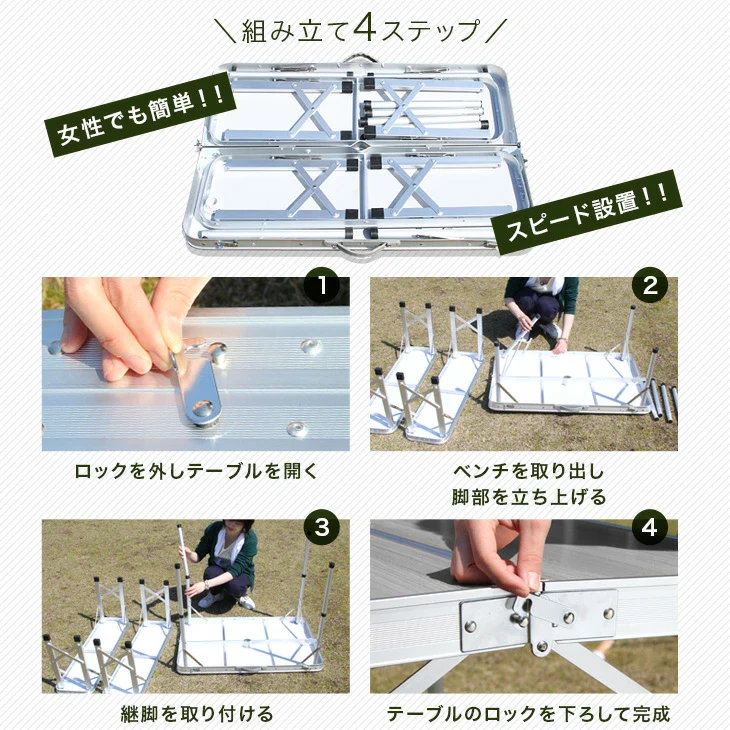 ＼組み立て4ステップ／

女性でも簡単！！

スピード設置！！

1

ロックを外しテーブルを開く

2

ベンチを取り出し
脚部を立ち上げる

3

継脚を取り付ける

4

テーブルのロックを下ろして完成