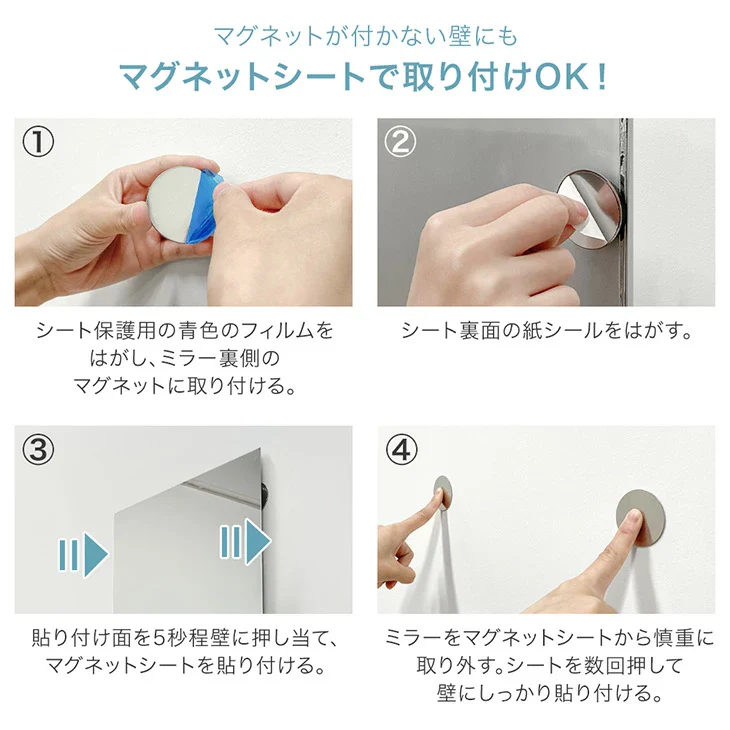 マグネットが付かない壁にも
マグネットシートで取り付けOK！

①

シート保護用の青色のフィルムをはがし、ミラー裏側のマグネットに取り付ける。

②

シート裏面の紙シールをはがす。

③

貼り付け面を5秒程壁に押し当て、マグネットシートを貼り付ける。

④

ミラーをマグネットシートから慎重に取り外す。シートを数回押して壁にしっかり貼り付ける。